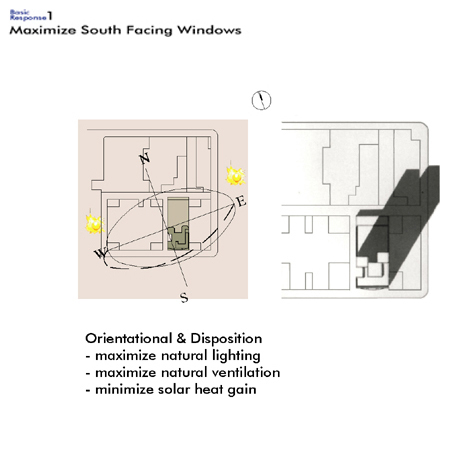 Basic Response 1
Maximize South Facing Windows

N
E
W
S

Orientational & Disposition
- maximize natural lighting
- maximize natural ventilation
- minimize solar heat gain